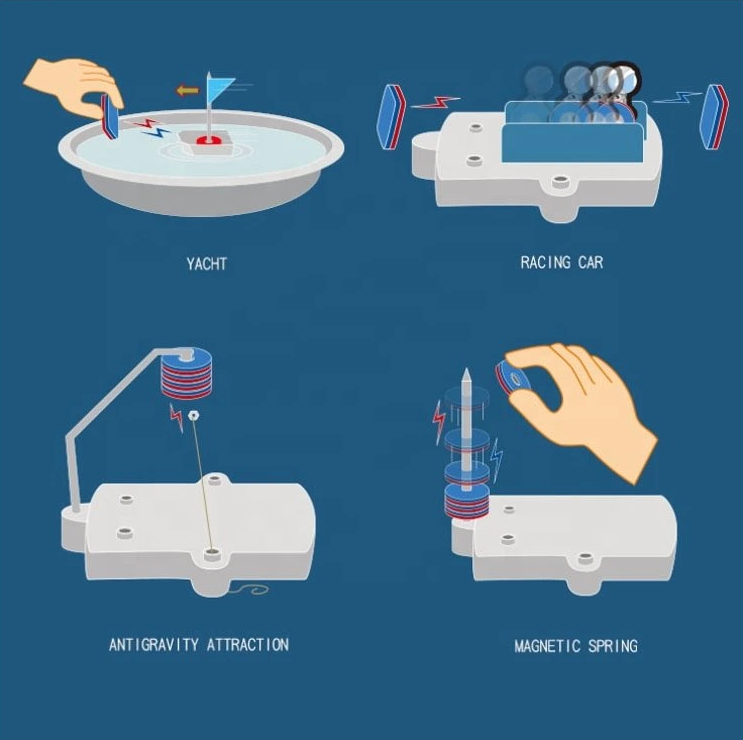 YACHT

RACING CAR

ANTIGRAVITY ATTRACTION

MAGNETIC SPRING